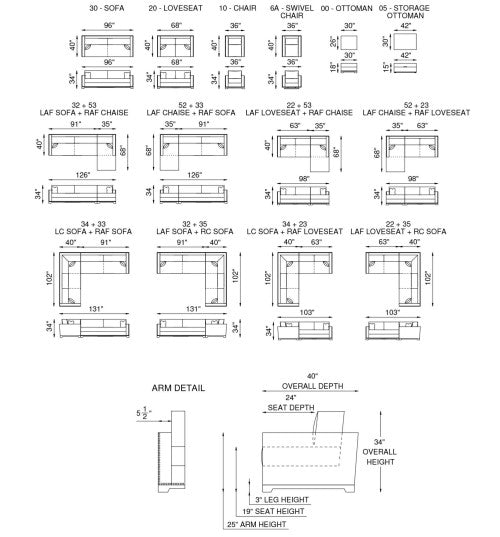 30 - SOFA
96"
40"
96"
34"

20 - LOVESEAT
68"
40"
68"
34"

10 - CHAIR
36"
40"
36"
34"

6A - SWIVEL CHAIR
36"
40"
36"
34"

00 - OTTOMAN
30"
26"
30"
18"

05 - STORAGE OTTOMAN
42"
30"
42"
15"

32 + 53
LAF SOFA + RAF CHAISE
91" 35"
40"
68"
126"
34"

52 + 33
LAF CHAISE + RAF SOFA
35" 91"
68"
126"
34

22 + 53
LAF LOVESEAT + RAF CHAISE
63" 35"
40"
68"
98"
34"

52 + 23
LAF CHAISE + RAF LOVESEAT
35" 63"
68"
98"
34"

34 + 33
LC SOFA + RAF SOFA
40" 91"
102"
131"
34"

32 + 35
LAF SOFA + RC SOFA
91" 40"
102"
131"
34"

34 + 23
LC SOFA + RAF LOVESEAT
40" 63"
102"
103"
34"

22 + 35
LAF LOVESEAT + RC SOFA
63" 40"
102"
103"

ARM DETAIL
$5\frac{1}{2}$"

40"
OVERALL DEPTH
24"
SEAT DEPTH
34"
OVERALL HEIGHT
3" LEG HEIGHT
19" SEAT HEIGHT
25" ARM HEIGHT