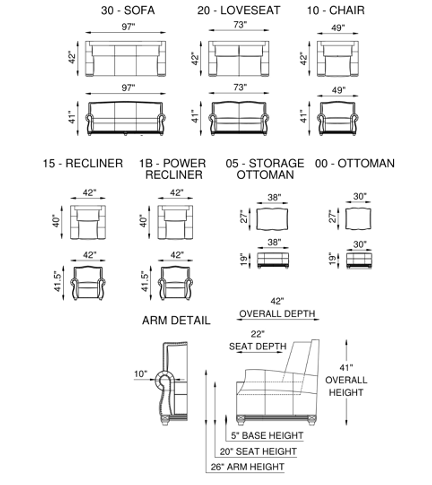 30 - SOFA

97"

42"

97"

41"

20 - LOVESEAT

73"

42"

73"

41"

10 - CHAIR

49"

42"

49"

41"

15 - RECLINER

42"

40"

42"

41.5"

1B - POWER RECLINER

42"

40"

42"

41.5"

05 - STORAGE OTTOMAN

38"

27"

38"

19"

00 - OTTOMAN

30"

27"

30"

19"

ARM DETAIL

10"

42"
OVERALL DEPTH

22"
SEAT DEPTH

41"
OVERALL
HEIGHT

5" BASE HEIGHT

20" SEAT HEIGHT

26" ARM HEIGHT