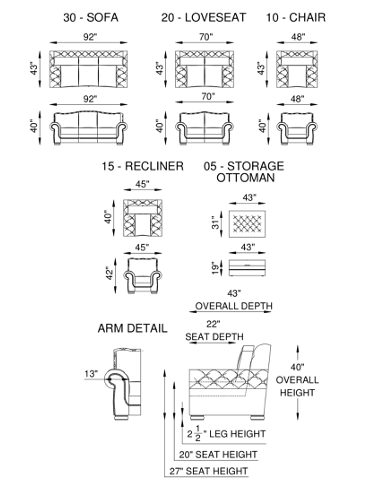 30 - SOFA
92"
43"
92"
40"

20 - LOVESEAT
70"
43"
70"
40"

10 - CHAIR
48"
43"
48"
40"

15 - RECLINER
45"
40"
45"
42"

05 - STORAGE OTTOMAN
43"
31"
43"
19"

43"
OVERALL DEPTH

ARM DETAIL
13"

22"
SEAT DEPTH

40"
OVERALL HEIGHT

$2\frac{1}{2}$" LEG HEIGHT
20" SEAT HEIGHT
27" SEAT HEIGHT