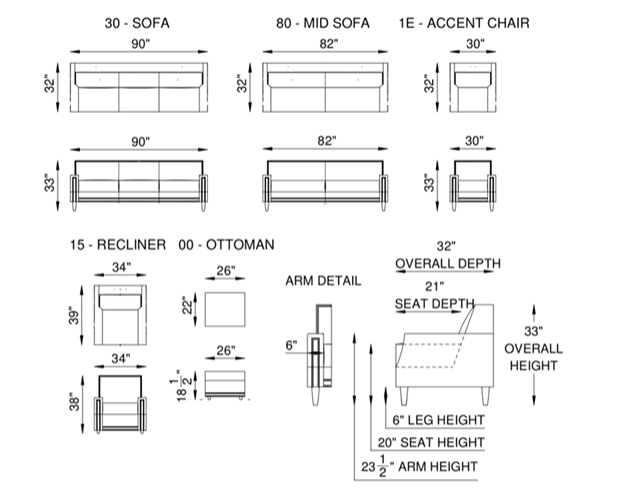 30 - SOFA

90"

32"

90"

33"

80 - MID SOFA

82"

32"

82"

33"

1E - ACCENT CHAIR

30"

32"

30"

33"

15 - RECLINER

34"

39"

34"

38"

00 - OTTOMAN

26"

22"

26"

$18\frac{1}{2}$"

ARM DETAIL

6"

32"
OVERALL DEPTH

21"
SEAT DEPTH

33"
OVERALL
HEIGHT

6" LEG HEIGHT

20" SEAT HEIGHT

$23\frac{1}{2}$" ARM HEIGHT