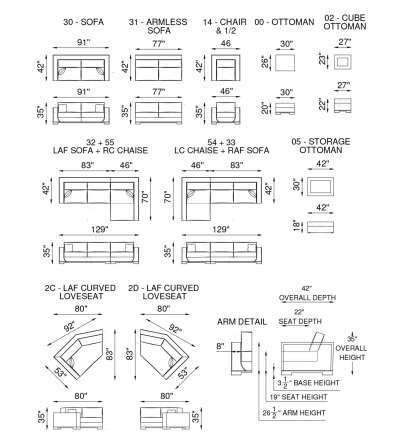 30 - SOFA
91"
42"
91"
35"

31 - ARMLESS SOFA
77"
42"
77"
35"

14 - CHAIR & 1/2
46
42"
46"
35"

00 - OTTOMAN
30"
26"
30"
20"

02 - CUBE OTTOMAN
27"
23"
27"
22"

32 + 55
LAF SOFA + RC CHAISE
83"
46"
42"
70"
129"
35"

54 + 33
LC CHAISE + RAF SOFA
46"
83"
70"
42"
129"
35"

05 - STORAGE OTTOMAN
42"
30"
42"
18"

2C - LAF CURVED LOVESEAT
80"
92"
83"
53"
80"
35"

2D - LAF CURVED LOVESEAT
80"
92"
83"
53"
80"
35"

ARM DETAIL
8"

42"
OVERALL DEPTH
22"
SEAT DEPTH
35"
OVERALL HEIGHT
$3\frac{1}{2}$" BASE HEIGHT
19" SEAT HEIGHT
$26\frac{1}{2}$" ARM HEIGHT